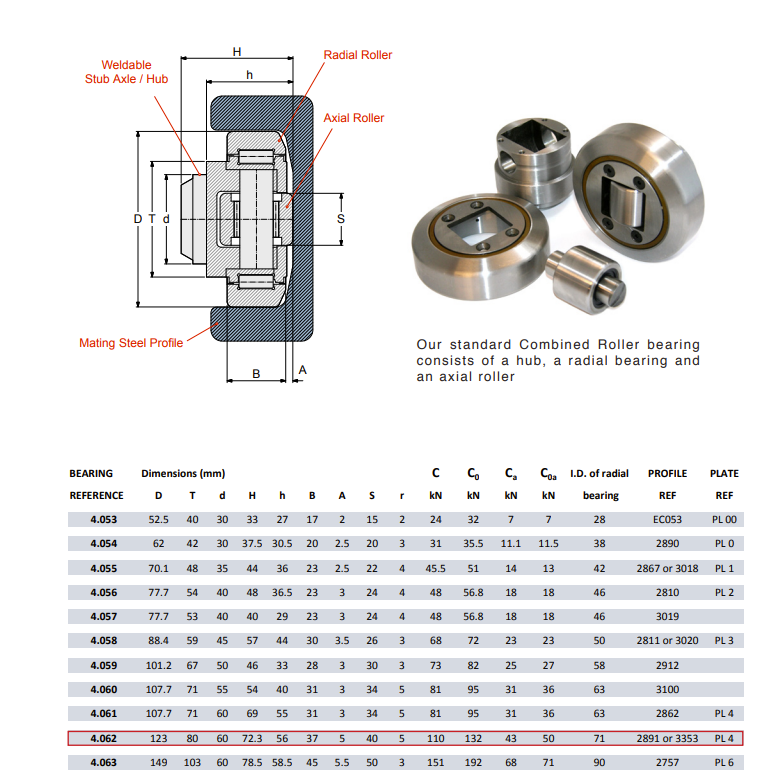 Weldable Stub Axle / Hub

H

h

Radial Roller

Axial Roller

D T d

S

Mating Steel Profile

B

A

Our standard Combined Roller bearing consists of a hub, a radial bearing and an axial roller

| BEARING REFERENCE | Dimensions (mm) D | T | d | H | h | B | A | S | r | C kN | $C_0$ kN | $C_a$ kN | $C_{0a}$ kN | I.D. of radial bearing | PROFILE REF | PLATE REF |
|---|---|---|---|---|---|---|---|---|---|---|---|---|---|---|---|---|
| 4.053 | 52.5 | 40 | 30 | 33 | 27 | 17 | 2 | 15 | 2 | 24 | 32 | 7 | 7 | 28 | EC053 | PL 00 |
| 4.054 | 62 | 42 | 30 | 37.5 | 30.5 | 20 | 2.5 | 20 | 3 | 31 | 35.5 | 11.1 | 11.5 | 38 | 2890 | PL 0 |
| 4.055 | 70.1 | 48 | 35 | 44 | 36 | 23 | 2.5 | 22 | 4 | 45.5 | 51 | 14 | 13 | 42 | 2867 or 3018 | PL 1 |
| 4.056 | 77.7 | 54 | 40 | 48 | 36.5 | 23 | 3 | 24 | 4 | 48 | 56.8 | 18 | 18 | 46 | 2810 | PL 2 |
| 4.057 | 77.7 | 53 | 40 | 40 | 29 | 23 | 3 | 24 | 4 | 48 | 56.8 | 18 | 18 | 46 | 3019 | |
| 4.058 | 88.4 | 59 | 45 | 57 | 44 | 30 | 3.5 | 26 | 3 | 68 | 72 | 23 | 23 | 50 | 2811 or 3020 | PL 3 |
| 4.059 | 101.2 | 67 | 50 | 46 | 33 | 28 | 3 | 30 | 3 | 73 | 82 | 25 | 27 | 58 | 2912 | |
| 4.060 | 107.7 | 71 | 55 | 54 | 40 | 31 | 3 | 34 | 5 | 81 | 95 | 31 | 36 | 63 | 3100 | |
| 4.061 | 107.7 | 71 | 60 | 69 | 55 | 31 | 3 | 34 | 5 | 81 | 95 | 31 | 36 | 63 | 2862 | PL 4 |
| 4.062 | 123 | 80 | 60 | 72.3 | 56 | 37 | 5 | 40 | 5 | 110 | 132 | 43 | 50 | 71 | 2891 or 3353 | PL 4 |
| 4.063 | 149 | 103 | 60 | 78.5 | 58.5 | 45 | 5.5 | 50 | 3 | 151 | 192 | 68 | 71 | 90 | 2757 | PL 6 |